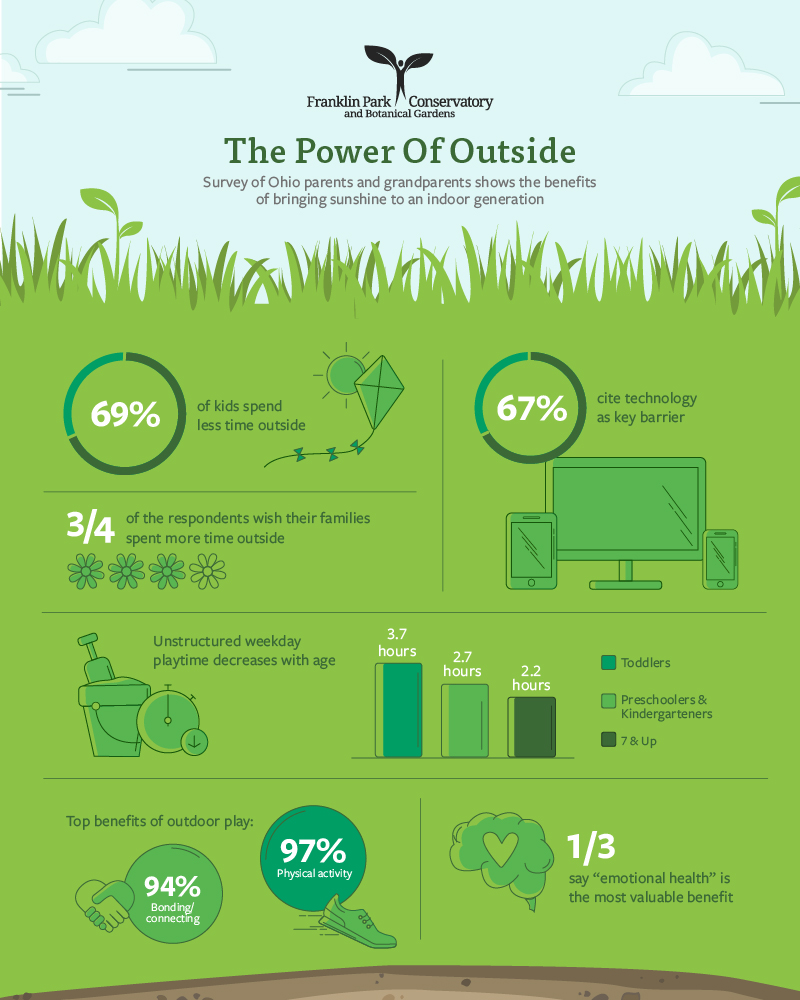 Franklin Park Conservatory
and Botanical Gardens

The Power Of Outside

Survey of Ohio parents and grandparents shows the benefits of bringing sunshine to an indoor generation

69% of kids spend less time outside

67% cite technology as key barrier

3/4 of the respondents wish their families spent more time outside

Unstructured weekday playtime decreases with age

3.7 hours

2.7 hours

2.2 hours

Toddlers

Preschoolers & Kindergarteners

7 & Up

Top benefits of outdoor play:

94% Bonding/ connecting

97% Physical activity

1/3 say "emotional health" is the most valuable benefit